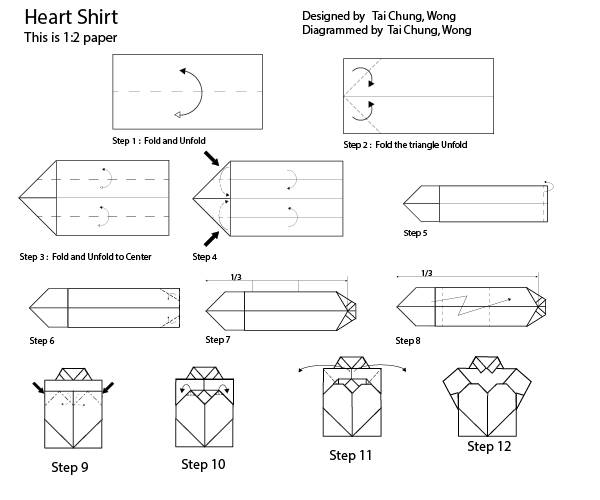 Heart Shirt
This is 1:2 paper

Designed by Tai Chung, Wong
Diagrammed by Tai Chung, Wong

Step 1 : Fold and Unfold

Step 2 : Fold the triangle Unfold

Step 3 : Fold and Unfold to Center

Step 4

Step 5

Step 6

1/3
Step 7

1/3
Step 8

Step 9

Step 10

Step 11

Step 12