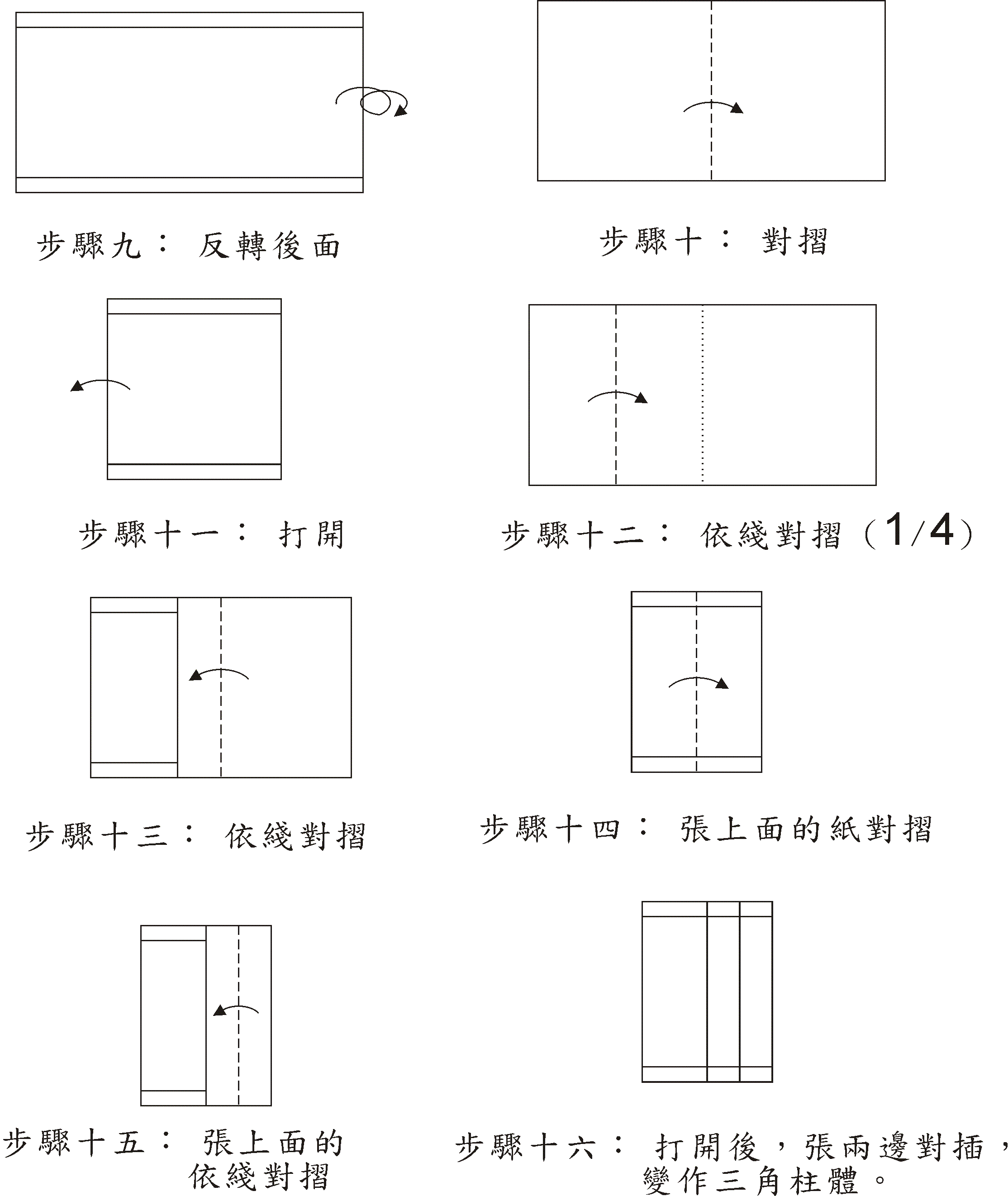 步驟九： 反轉後面

步驟十： 對摺

步驟十一： 打開

步驟十二： 依綫對摺（1/4）

步驟十三： 依綫對摺

步驟十四： 張上面的紙對摺

步驟十五： 張上面的依綫對摺

步驟十六： 打開後，張兩邊對插，變作三角柱體。